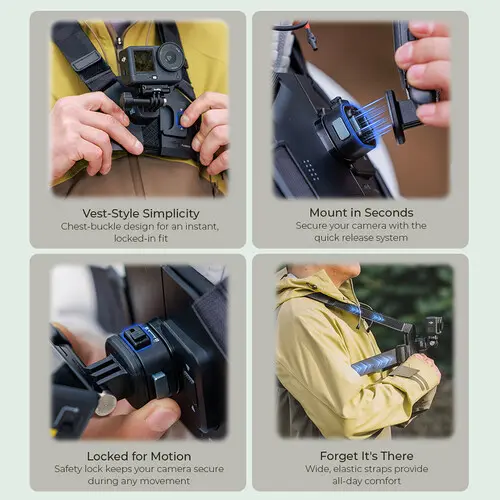 Vest-Style Simplicity
Chest-buckle design for an instant, locked-in fit

Mount in Seconds
Secure your camera with the quick release system

Locked for Motion
Safety lock keeps your camera secure during any movement

Forget It's There
Wide, elastic straps provide all-day comfort