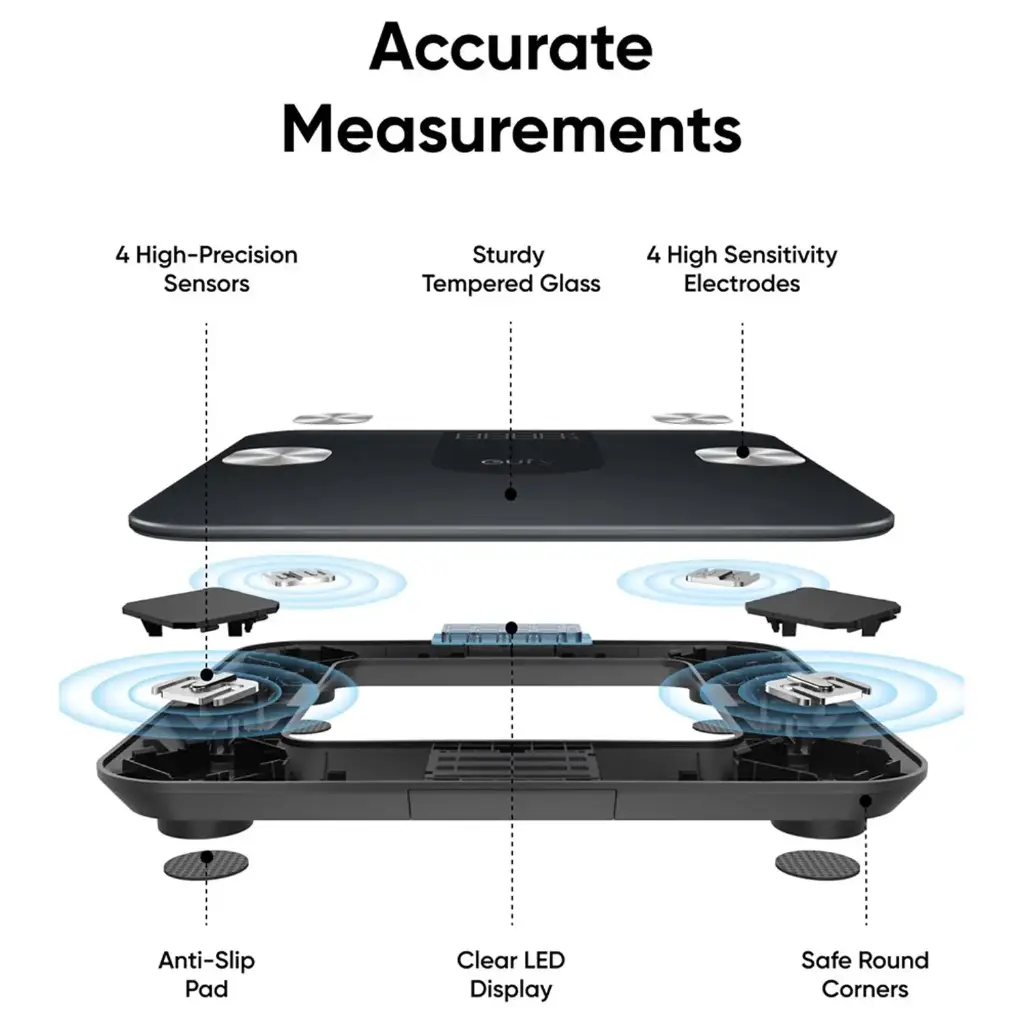 Accurate Measurements

4 High-Precision Sensors

Sturdy Tempered Glass

4 High Sensitivity Electrodes

eufy

Anti-Slip Pad

Clear LED Display

Safe Round Corners